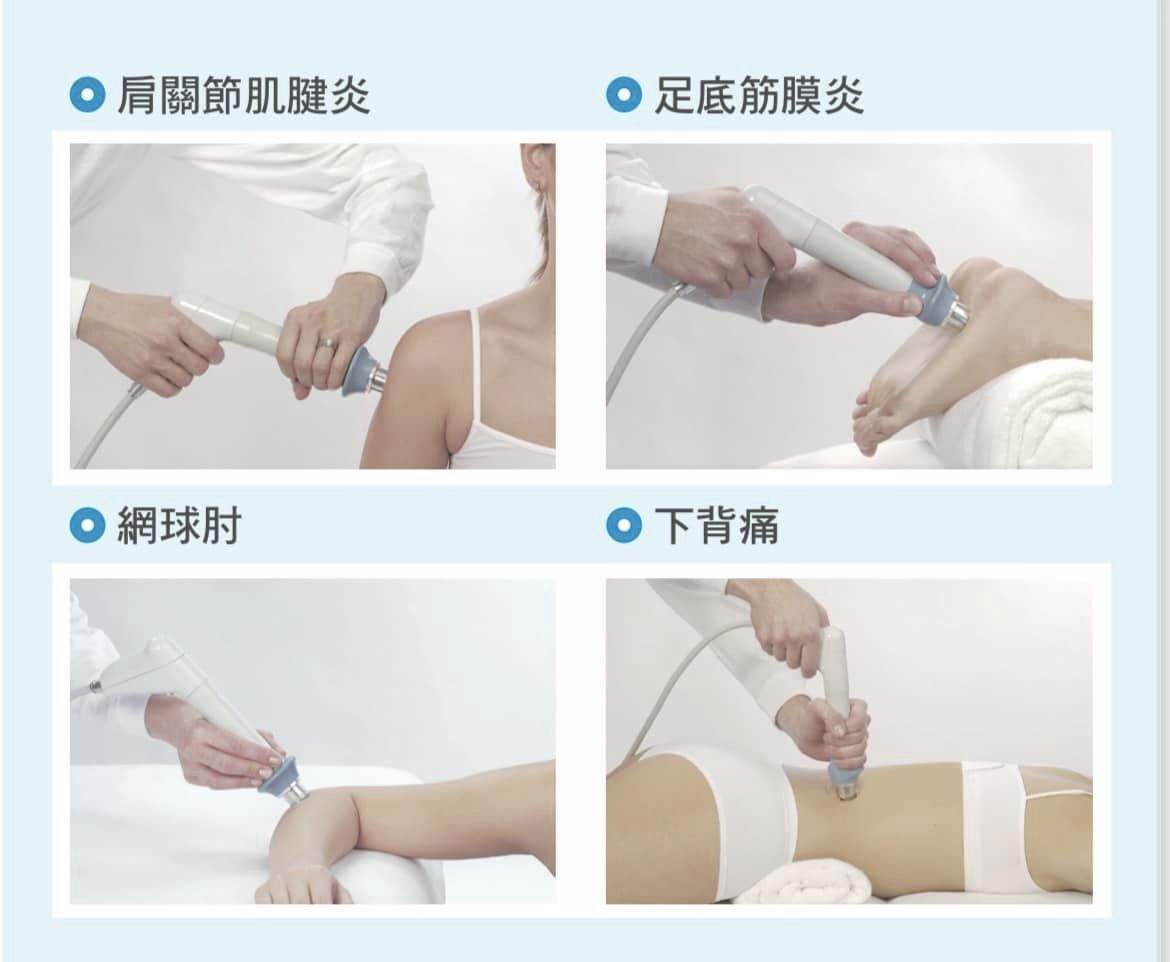 肩關節肌腱炎

足底筋膜炎

網球肘

下背痛